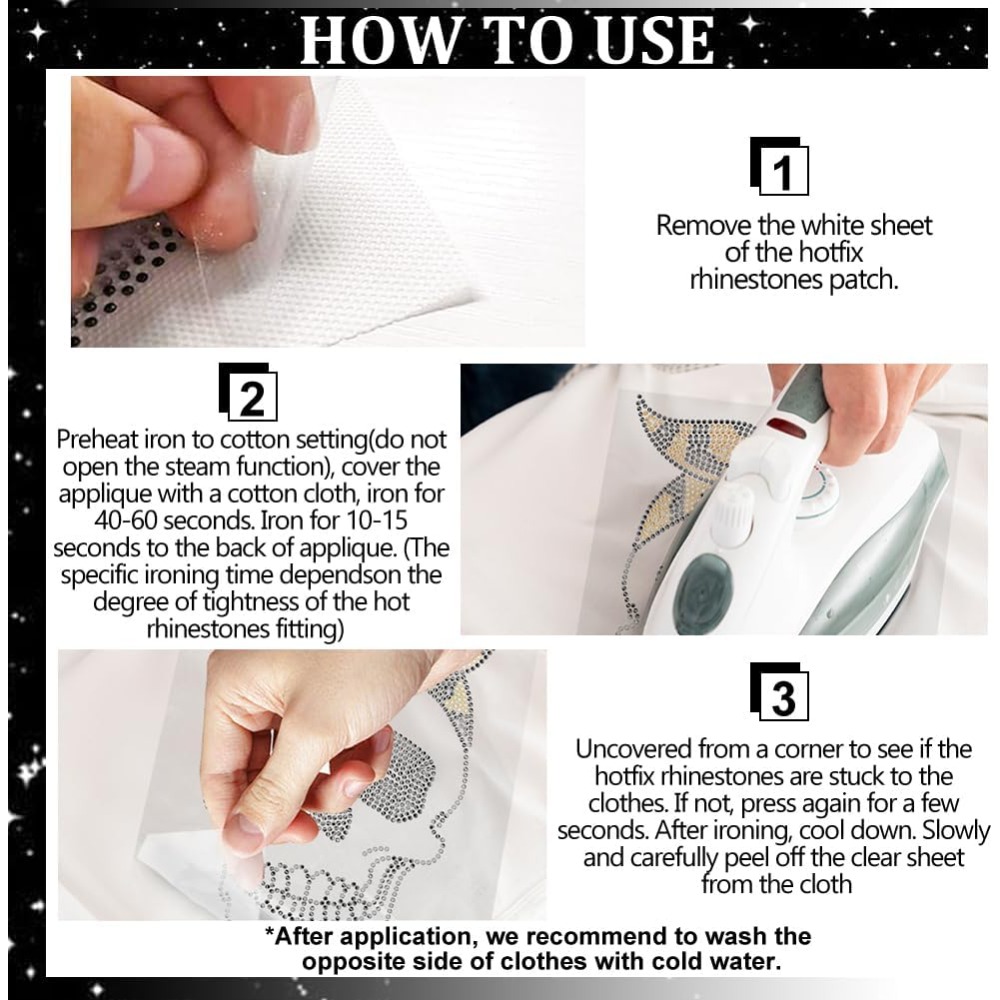 HOW TO USE

1

Remove the white sheet of the hotfix rhinestones patch.

2

Preheat iron to cotton setting(do not open the steam function), cover the applique with a cotton cloth, iron for 40-60 seconds. Iron for 10-15 seconds to the back of applique. (The specific ironing time dependson the degree of tightness of the hot rhinestones fitting)

3

Uncovered from a corner to see if the hotfix rhinestones are stuck to the clothes. If not, press again for a few seconds. After ironing, cool down. Slowly and carefully peel off the clear sheet from the cloth

*After application, we recommend to wash the opposite side of clothes with cold water.